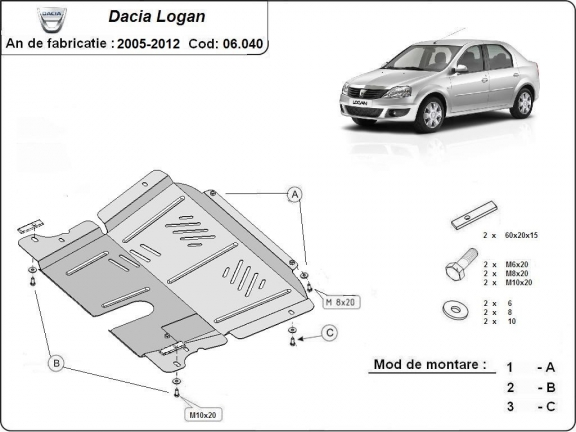 DACIA

Dacia Logan

An de fabricatie : 2005-2012 Cod: 06.040

LOGAN

A

M 8x20

C

B

M10x20

2 x 60x20x15

2 x M6x20
2 x M8x20
2 x M10x20

2 x 6
2 x 8
2 x 10

Mod de montare :

1 - A
2 - B
3 - C