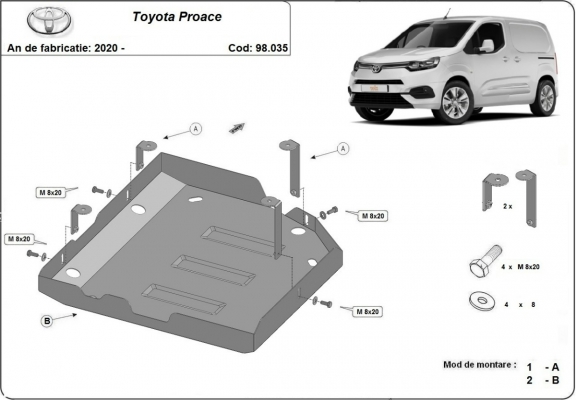 Toyota Proace

An de fabricatie: 2020 -

Cod: 98.035

A

A

M 8x20

M 8x20

M 8x20

M 8x20

B

2 x

4 x M 8x20

4 x 8

Mod de montare : 1 - A
2 - B