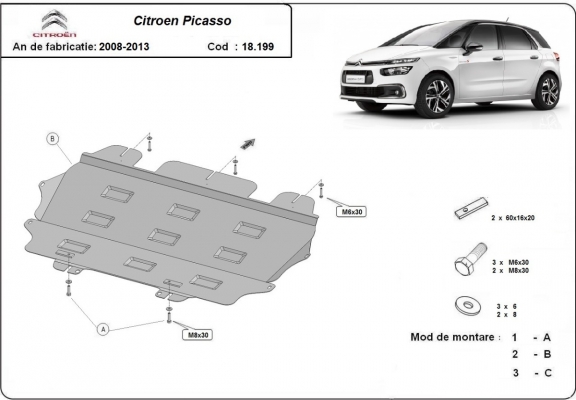 CITROËN

Citroen Picasso

An de fabricatie: 2008-2013 Cod : 18.199

B

M6x30

A

M8x30

2 x 60x16x20

3 x M6x30
2 x M8x30

3 x 6
2 x 8

Mod de montare : 1 - A
2 - B
3 - C