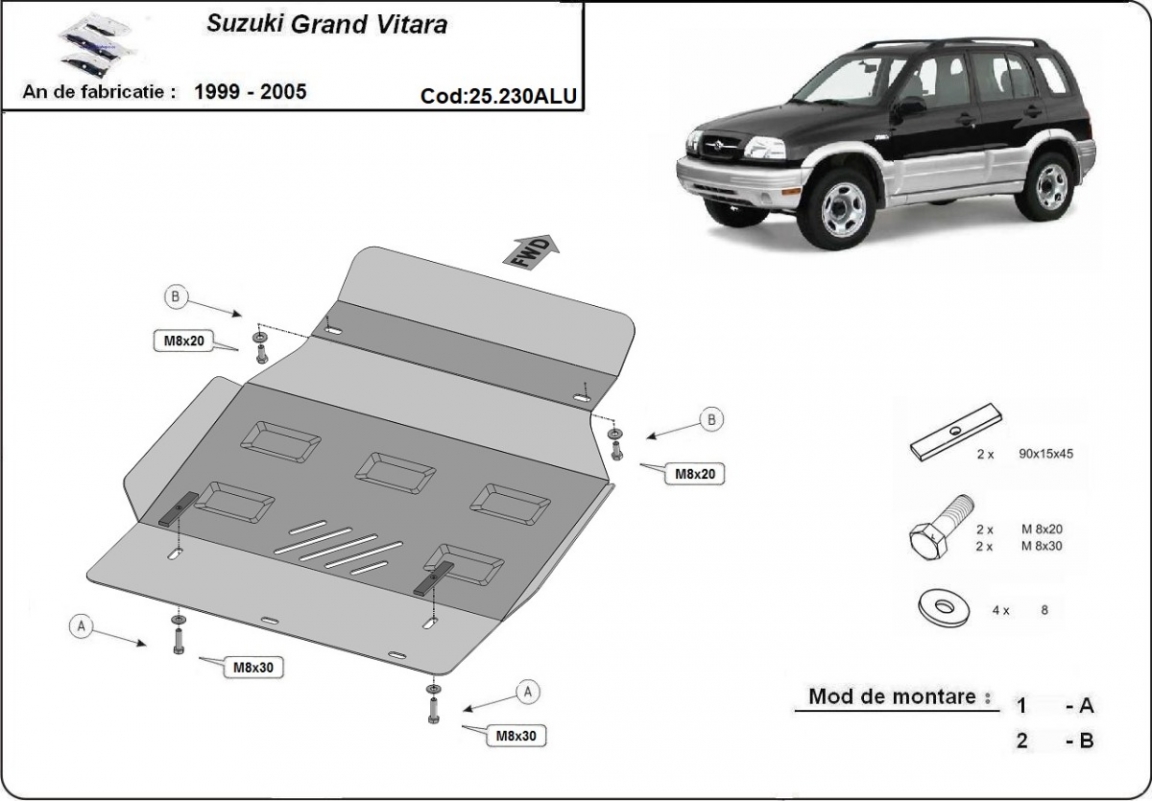 Suzuki Grand Vitara

An de fabricatie : 1999 - 2005 Cod:25.230ALU

FWD

B

M8x20

B

M8x20

A

M8x30

A

M8x30

2 x 90x15x45

2 x M 8x20
2 x M 8x30

4 x 8

Mod de montare : 1 - A
2 - B