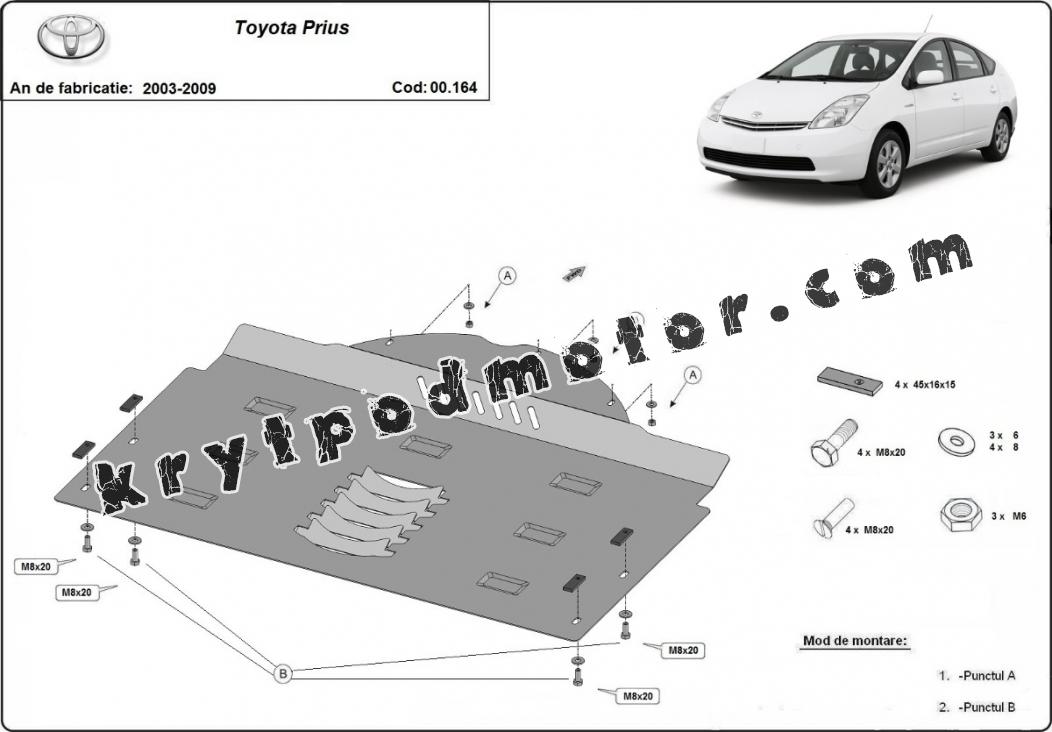 Toyota Prius

An de fabricatie: 2003-2009

Cod: 00.164

krytpodmotor.com

A

A

4 x 45x16x15

4 x M8x20

3 x 6
4 x 8

4 x M8x20

3 x M6

M8x20

M8x20

B

M8x20

M8x20

Mod de montare:

1. -Punctul A

2. -Punctul B