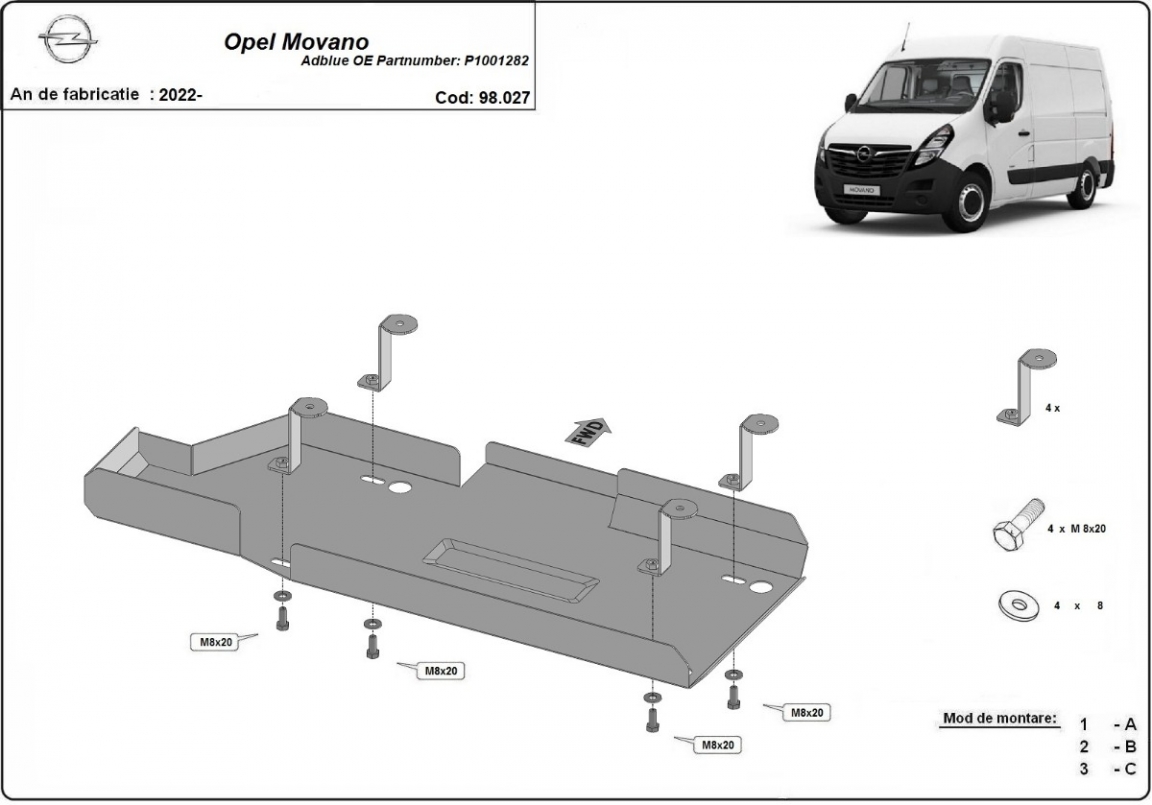 Opel Movano
Adblue OE Partnumber: P1001282

An de fabricatie : 2022-

Cod: 98.027

MOVANO

FWD

4 x

4 x M 8x20

4 x 8

M8x20

M8x20

M8x20

M8x20

Mod de montare:

1 - A
2 - B
3 - C