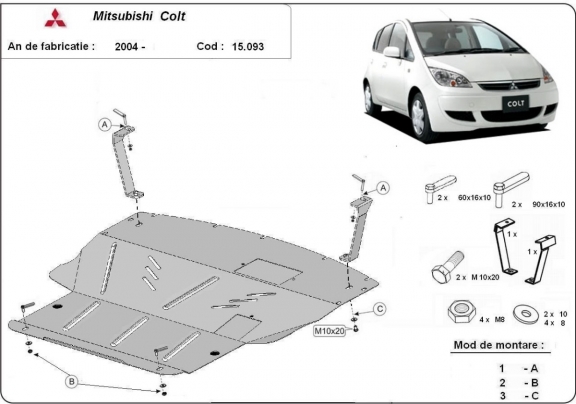 Mitsubishi Colt

An de fabricatie : 2004 - Cod : 15.093

COLT

A

A

C

M10x20

B

2 x 60x16x10

2 x 90x16x10

1 x

1 x

2 x M 10x20

4 x M8

2 x 10
4 x 8

Mod de montare :

1 - A
2 - B
3 - C