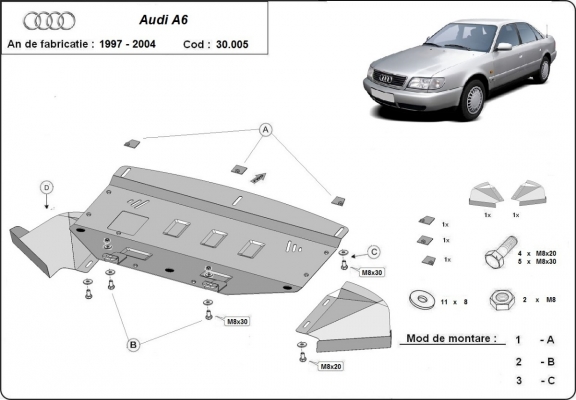 Audi A6

An de fabricatie : 1997 - 2004 Cod : 30.005

A

D

C

M8x30

M8x30

B

M8x20

1x 1x

1x

1x

1x

4 x M8x20
5 x M8x30

11 x 8

2 x M8

Mod de montare :

1 - A

2 - B

3 - C