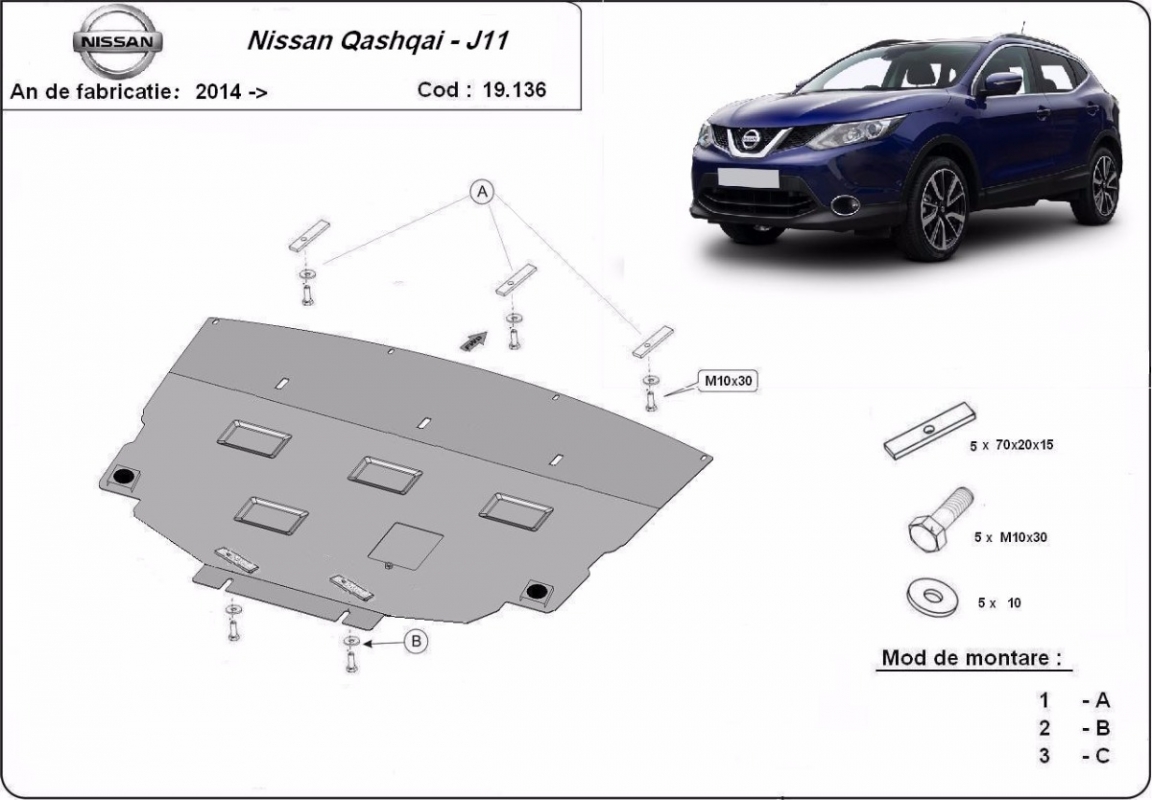 NISSAN

Nissan Qashqai - J11

An de fabricatie: 2014 ->

Cod : 19.136

A

M10x30

B

5 x 70x20x15

5 x M10x30

5 x 10

Mod de montare :

1 - A
2 - B
3 - C